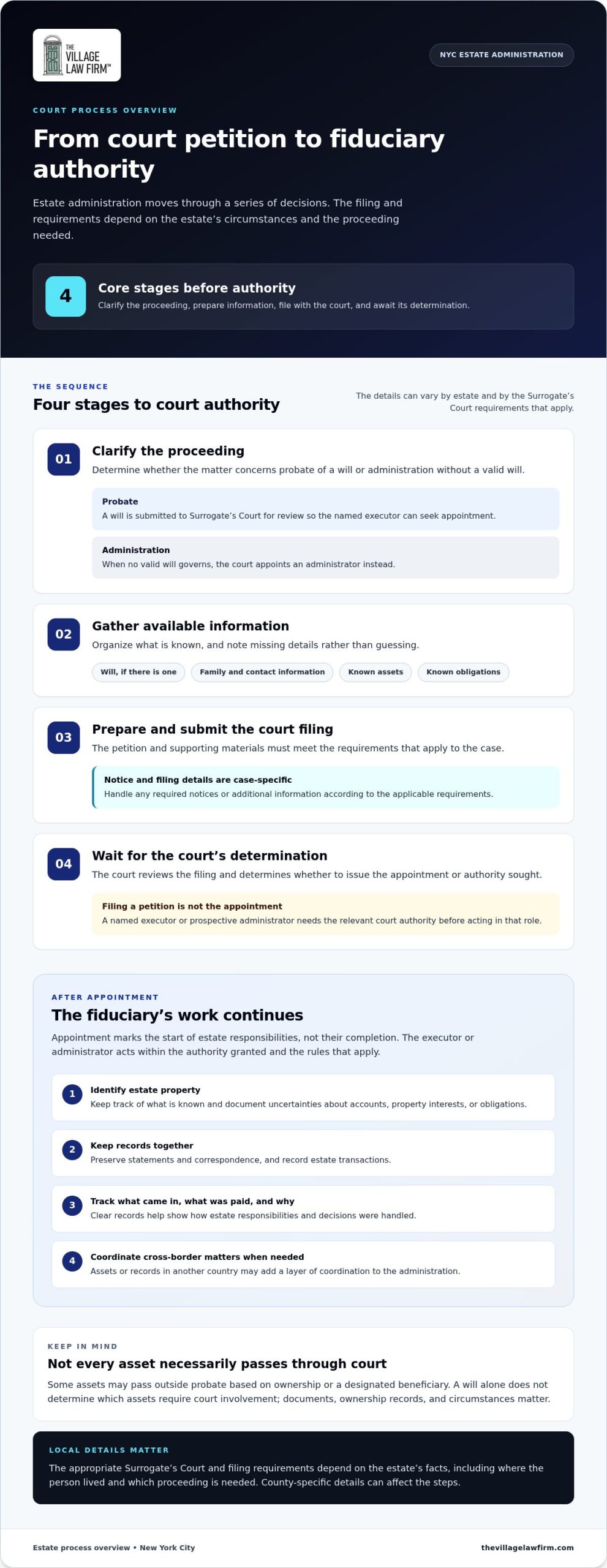 THE VILLAGE LAW FIRM™

NYC ESTATE ADMINISTRATION

COURT PROCESS OVERVIEW

From court petition to fiduciary authority

Estate administration moves through a series of decisions. The filing and requirements depend on the estate's circumstances and the proceeding needed.

4

Core stages before authority

Clarify the proceeding, prepare information, file with the court, and await its determination.

THE SEQUENCE

Four stages to court authority

The details can vary by estate and by the Surrogate's Court requirements that apply.

01

Clarify the proceeding

Determine whether the matter concerns probate of a will or administration without a valid will.

Probate

A will is submitted to Surrogate's Court for review so the named executor can seek appointment.

Administration

When no valid will governs, the court appoints an administrator instead.

02

Gather available information

Organize what is known, and note missing details rather than guessing.

Will, if there is one

Family and contact information

Known assets

Known obligations

03

Prepare and submit the court filing

The petition and supporting materials must meet the requirements that apply to the case.

Notice and filing details are case-specific

Handle any required notices or additional information according to the applicable requirements.

04

Wait for the court's determination

The court reviews the filing and determines whether to issue the appointment or authority sought.

Filing a petition is not the appointment

A named executor or prospective administrator needs the relevant court authority before acting in that role.

AFTER APPOINTMENT

The fiduciary's work continues

Appointment marks the start of estate responsibilities, not their completion. The executor or administrator acts within the authority granted and the rules that apply.

1

Identify estate property

Keep track of what is known and document uncertainties about accounts, property interests, or obligations.

2

Keep records together

Preserve statements and correspondence, and record estate transactions.

3

Track what came in, what was paid, and why

Clear records help show how estate responsibilities and decisions were handled.

4

Coordinate cross-border matters when needed

Assets or records in another country may add a layer of coordination to the administration.

KEEP IN MIND

Not every asset necessarily passes through court

Some assets may pass outside probate based on ownership or a designated beneficiary. A will alone does not determine which assets require court involvement; documents, ownership records, and circumstances matter.

LOCAL DETAILS MATTER

The appropriate Surrogate's Court and filing requirements depend on the estate's facts, including where the person lived and which proceeding is needed. County-specific details can affect the steps.

Estate process overview • New York City

thevillagelawfirm.com